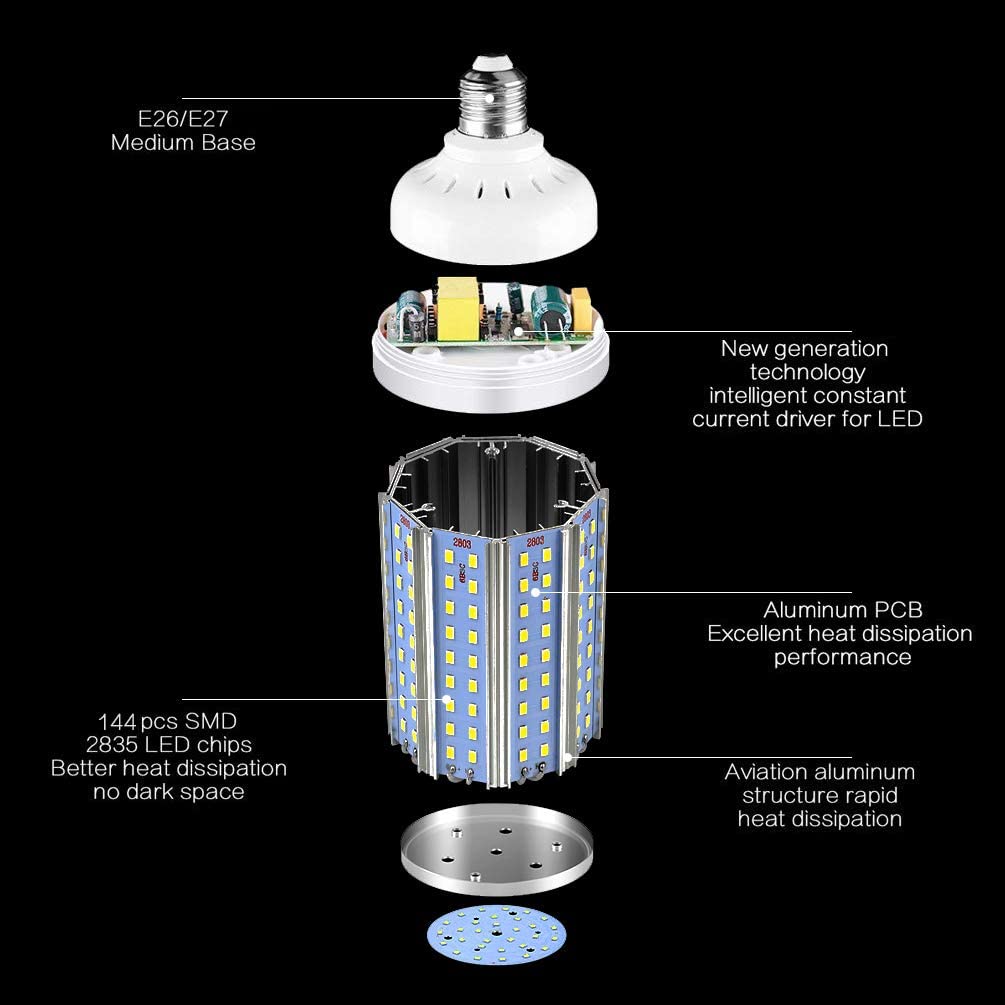 E26/E27
Medium Base

New generation
technology
intelligent constant
current driver for LED

2803
2803

Aluminum PCB
Excellent heat dissipation
performance

144 pcs SMD
2835 LED chips
Better heat dissipation
no dark space

Aviation aluminum
structure rapid
heat dissipation